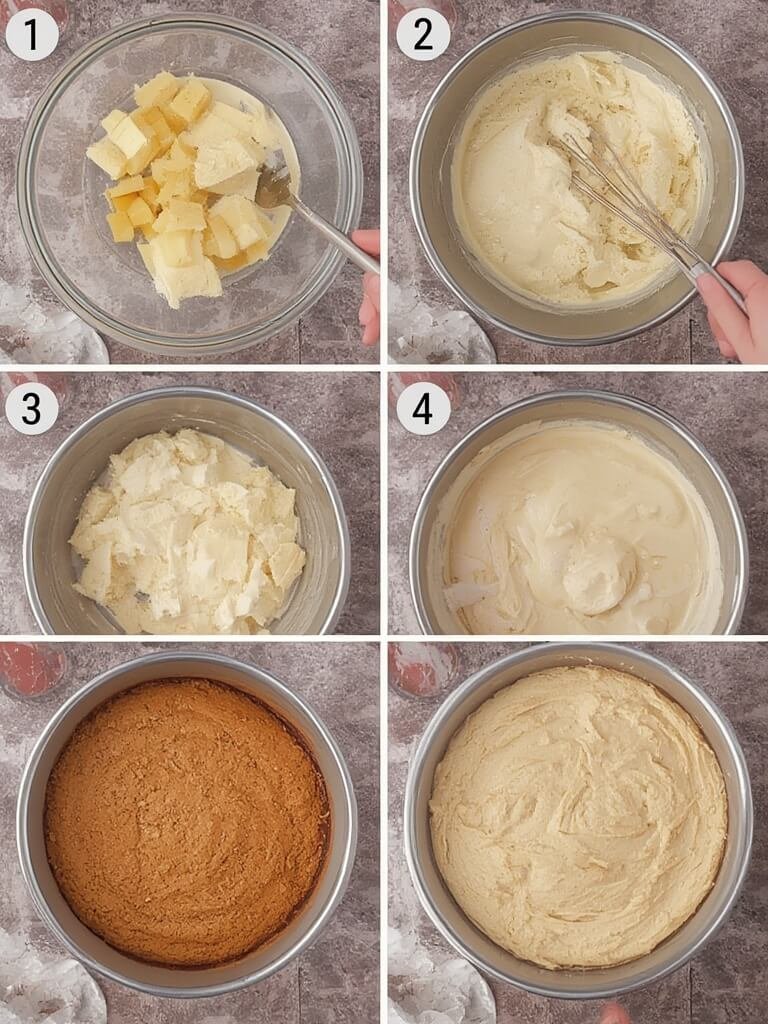 1

2

3

4