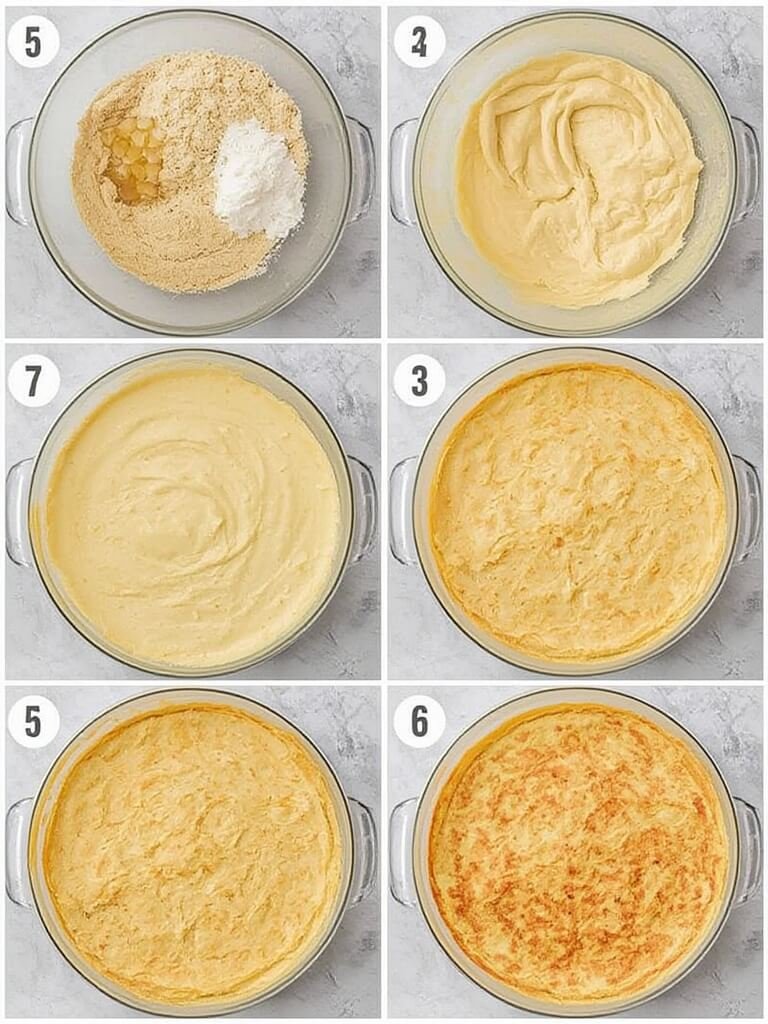 5

2

7

3

5

6